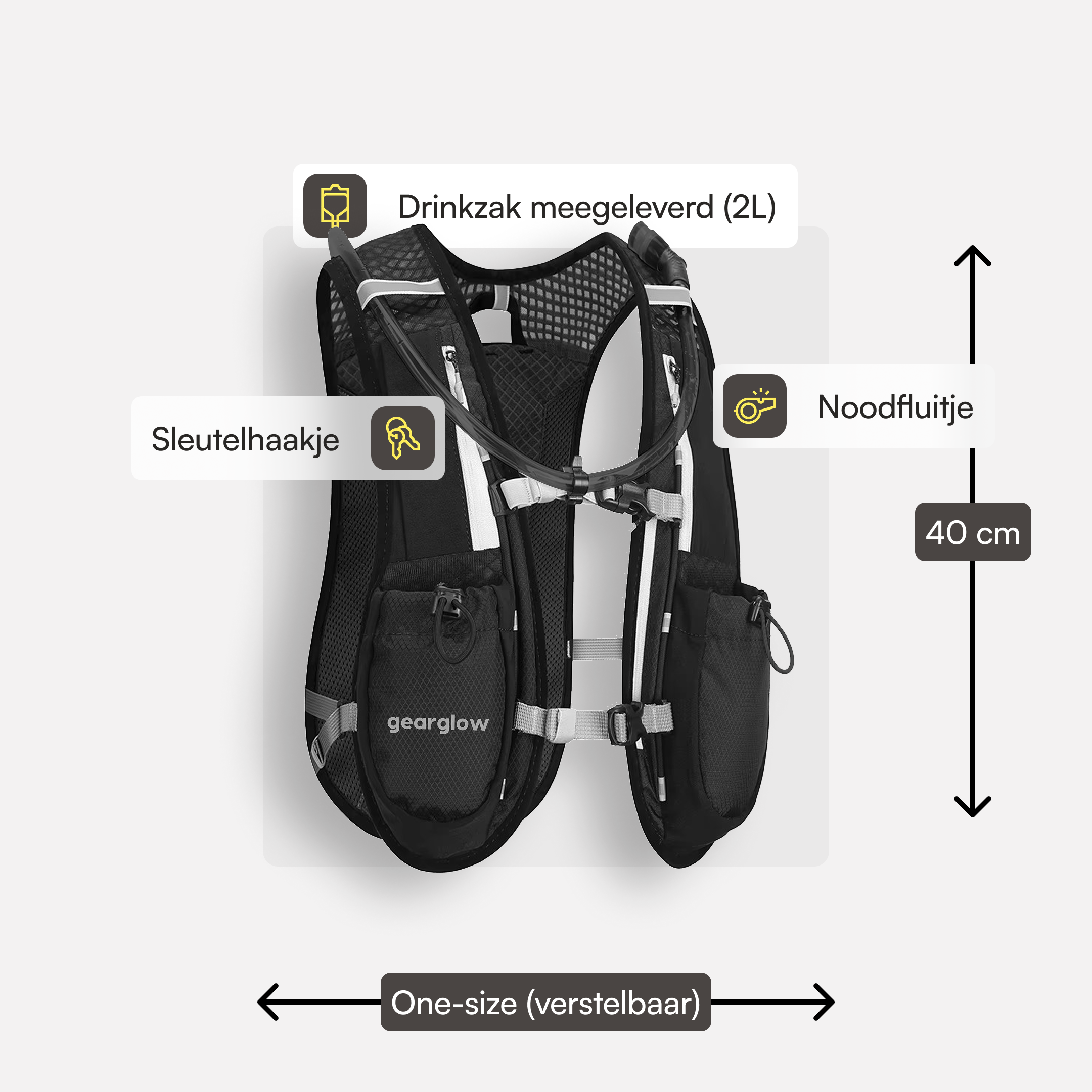 Drinkzak meegeleverd (2L)

Sleutelhaakje

Noodfluitje

40 cm

gearglow

One-size (verstelbaar)