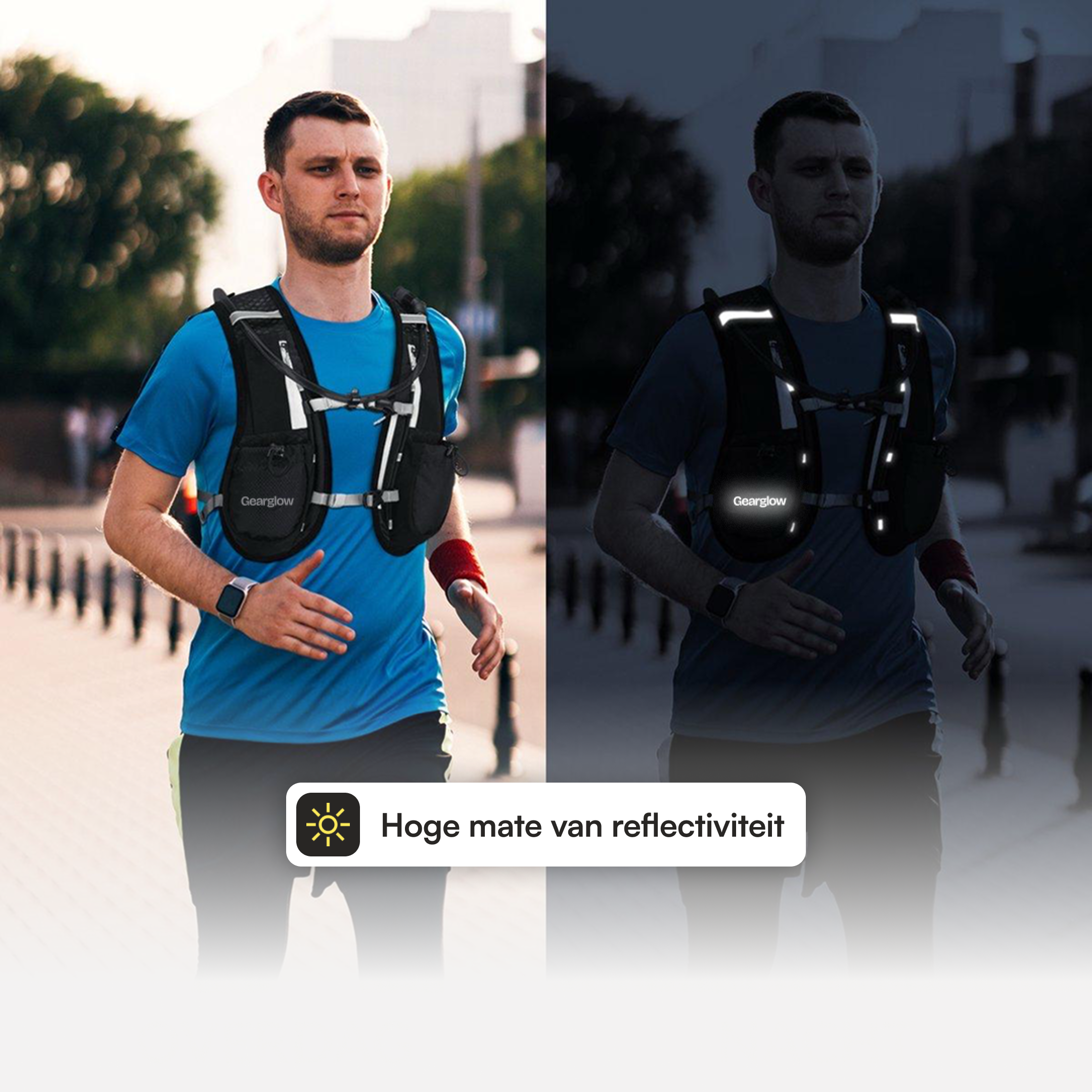 Gearglow

Gearglow

Hoge mate van reflectiviteit